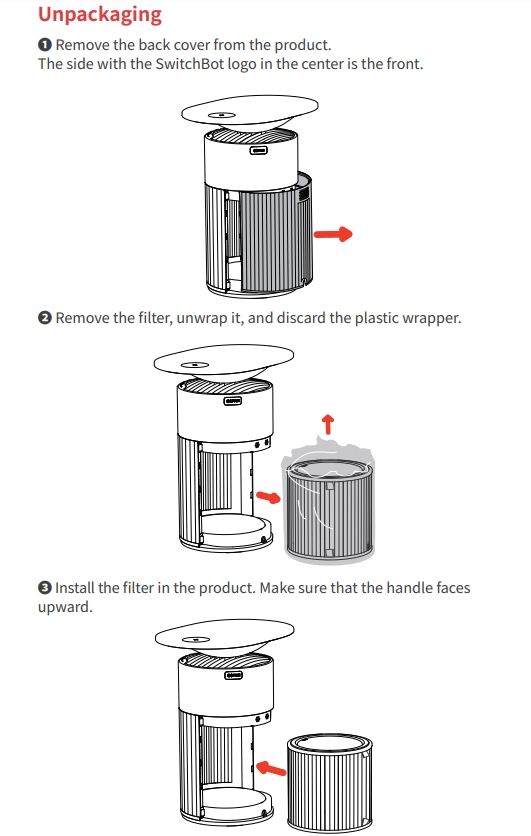 Unpackaging

❶ Remove the back cover from the product.
The side with the SwitchBot logo in the center is the front.

❷ Remove the filter, unwrap it, and discard the plastic wrapper.

❸ Install the filter in the product. Make sure that the handle faces upward.