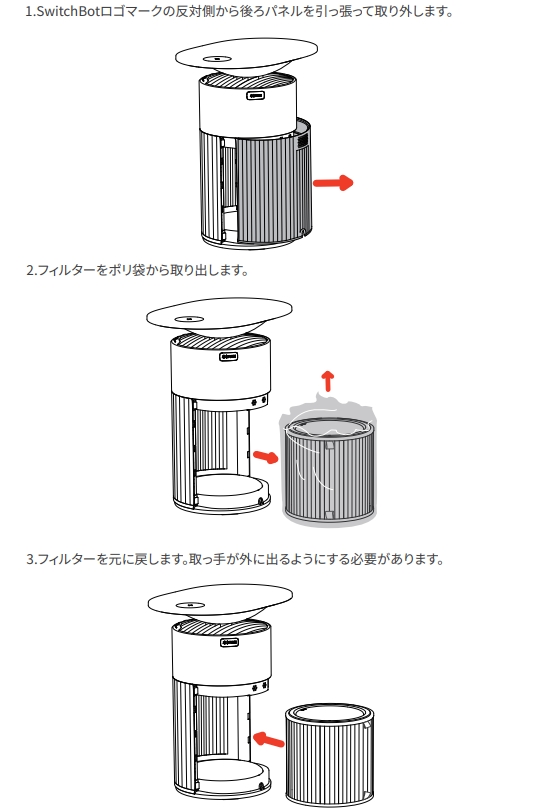 1.SwitchBotロゴマークの反対側から後ろパネルを引っ張って取り外します。

2.フィルターをポリ袋から取り出します。

3.フィルターを元に戻します。取っ手が外に出るようにする必要があります。