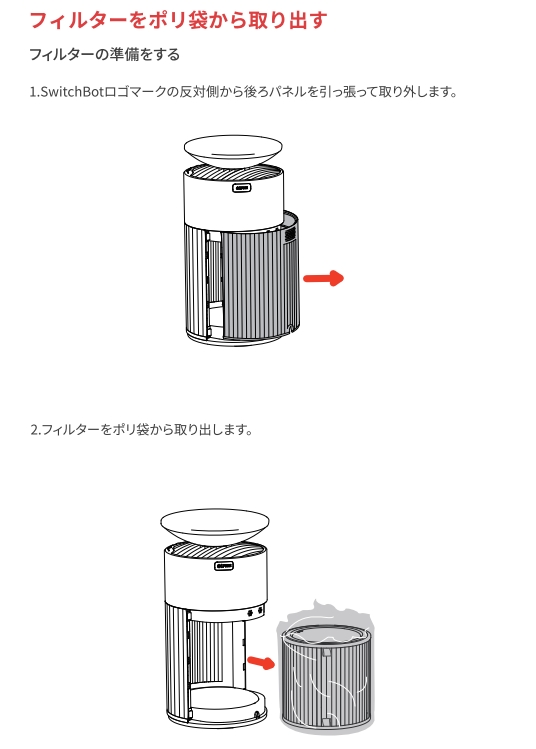 フィルターをポリ袋から取り出す

フィルターの準備をする

1.SwitchBotロゴマークの反対側から後ろパネルを引っ張って取り外します。

2.フィルターをポリ袋から取り出します。