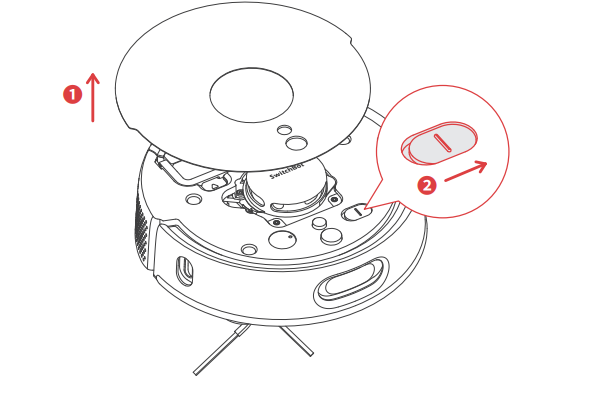 1

SwitchBot

2