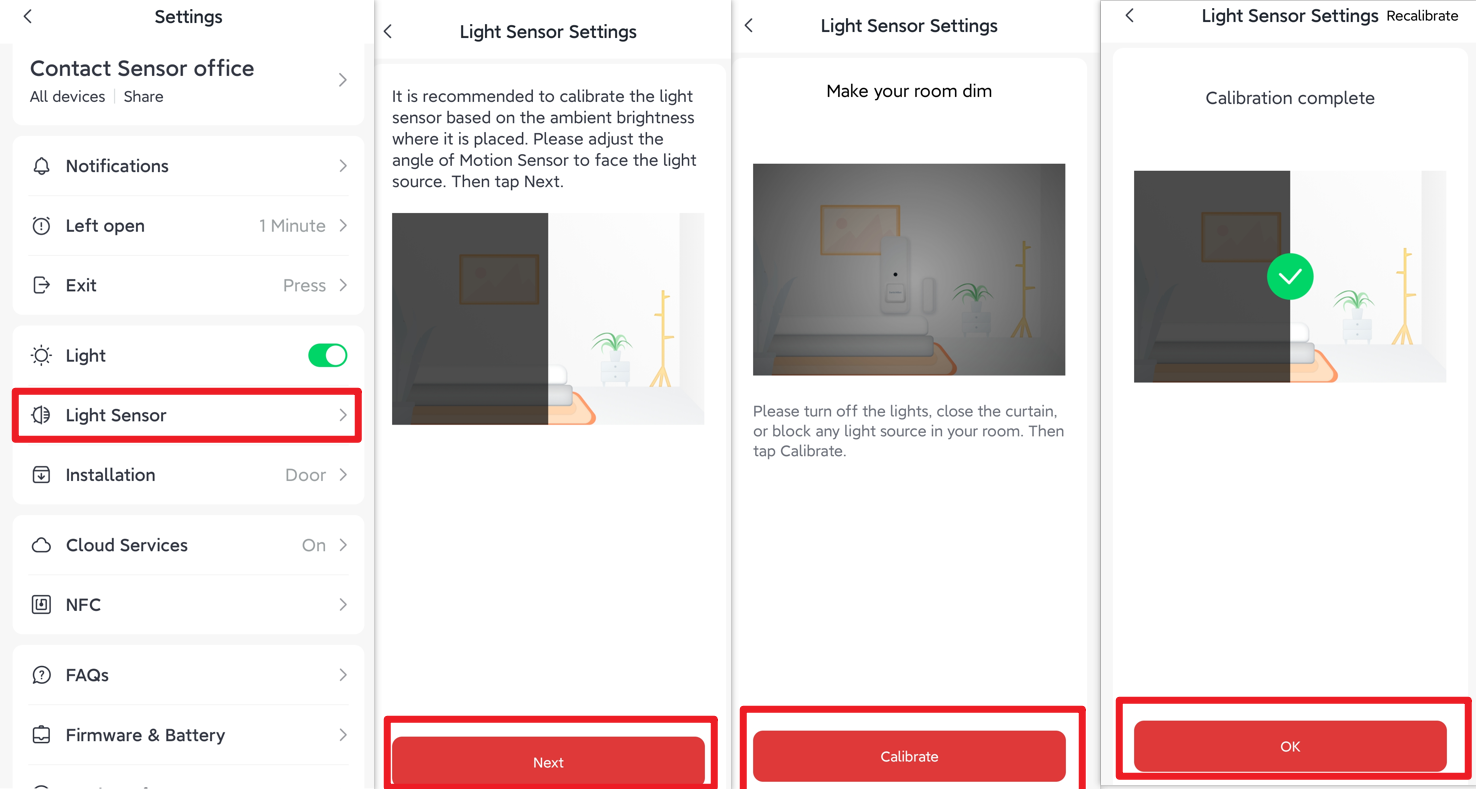 Settings

Contact Sensor office

All devices | Share

Notifications

Left open 1 Minute

Exit Press

Light

Light Sensor

Installation Door

Cloud Services On

NFC

FAQs

Firmware & Battery

Light Sensor Settings

It is recommended to calibrate the light sensor based on the ambient brightness where it is placed. Please adjust the angle of Motion Sensor to face the light source. Then tap Next.

Next

Light Sensor Settings

Make your room dim

Please turn off the lights, close the curtain, or block any light source in your room. Then tap Calibrate.

Calibrate

Light Sensor Settings Recalibrate

Calibration complete

OK