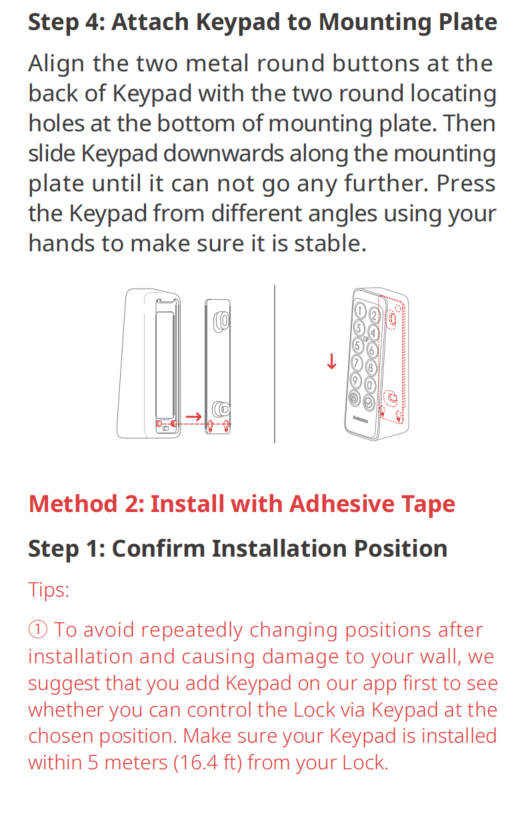 Step 4: Attach Keypad to Mounting Plate

Align the two metal round buttons at the back of Keypad with the two round locating holes at the bottom of mounting plate. Then slide Keypad downwards along the mounting plate until it can not go any further. Press the Keypad from different angles using your hands to make sure it is stable.

1 2
3 4
5 6
7 8
9 0

Method 2: Install with Adhesive Tape

Step 1: Confirm Installation Position

Tips:

① To avoid repeatedly changing positions after installation and causing damage to your wall, we suggest that you add Keypad on our app first to see whether you can control the Lock via Keypad at the chosen position. Make sure your Keypad is installed within 5 meters (16.4 ft) from your Lock.