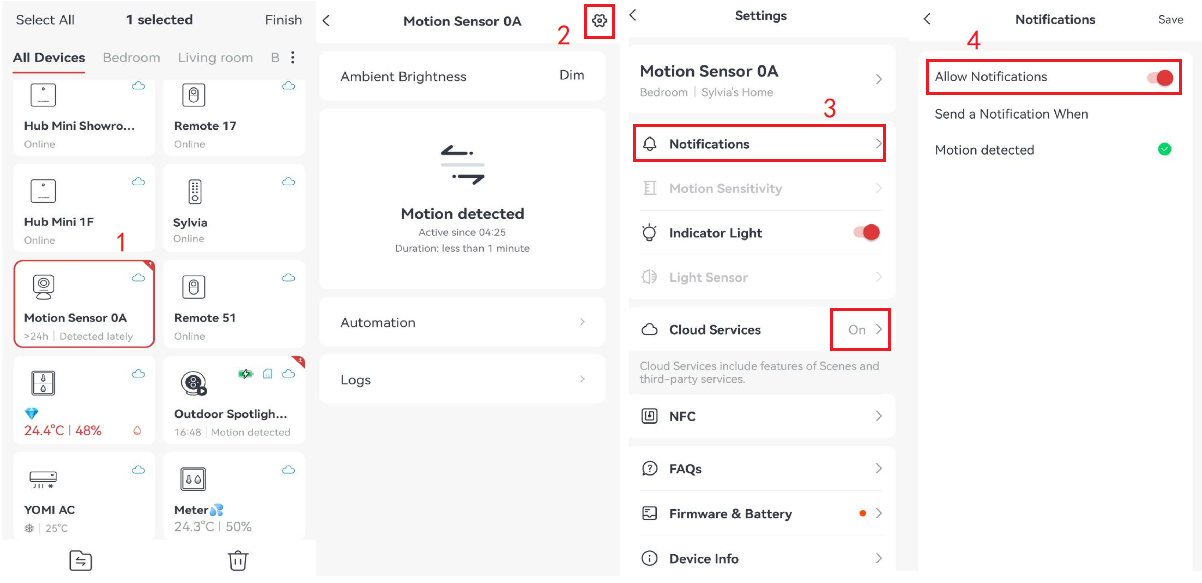 Select All 1 selected Finish

All Devices Bedroom Living room B

Hub Mini Showro...
Online

Remote 17
Online

Hub Mini 1F
Online

Sylvia
Online

1

Motion Sensor 0A
>24h | Detected lately

Remote 51
Online

💎
24.4°C | 48%

Outdoor Spotligh...
16:48 | Motion detected

YOMI AC
❄ | 25°C

Meter💦
24.3°C | 50%

Motion Sensor 0A

2

Ambient Brightness Dim

Motion detected
Active since 04:25
Duration: less than 1 minute

Automation

Logs

Settings

Motion Sensor 0A
Bedroom | Sylvia's Home

3

Notifications

Motion Sensitivity

Indicator Light

Light Sensor

Cloud Services On

Cloud Services include features of Scenes and third-party services.

NFC

FAQs

Firmware & Battery

Device Info

Notifications Save

4

Allow Notifications

Send a Notification When

Motion detected