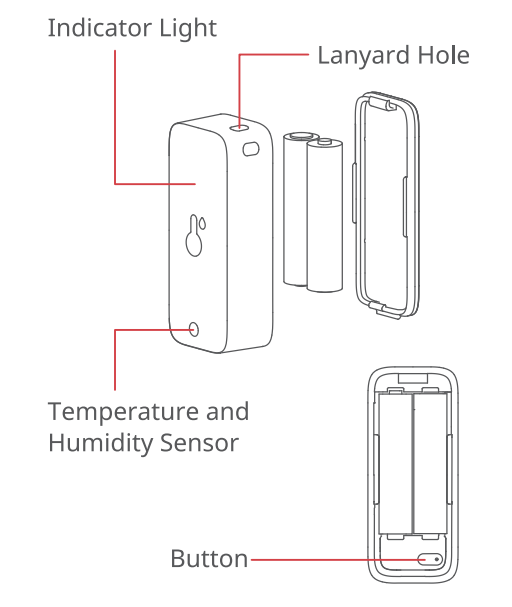 Indicator Light

Lanyard Hole

Temperature and Humidity Sensor

Button